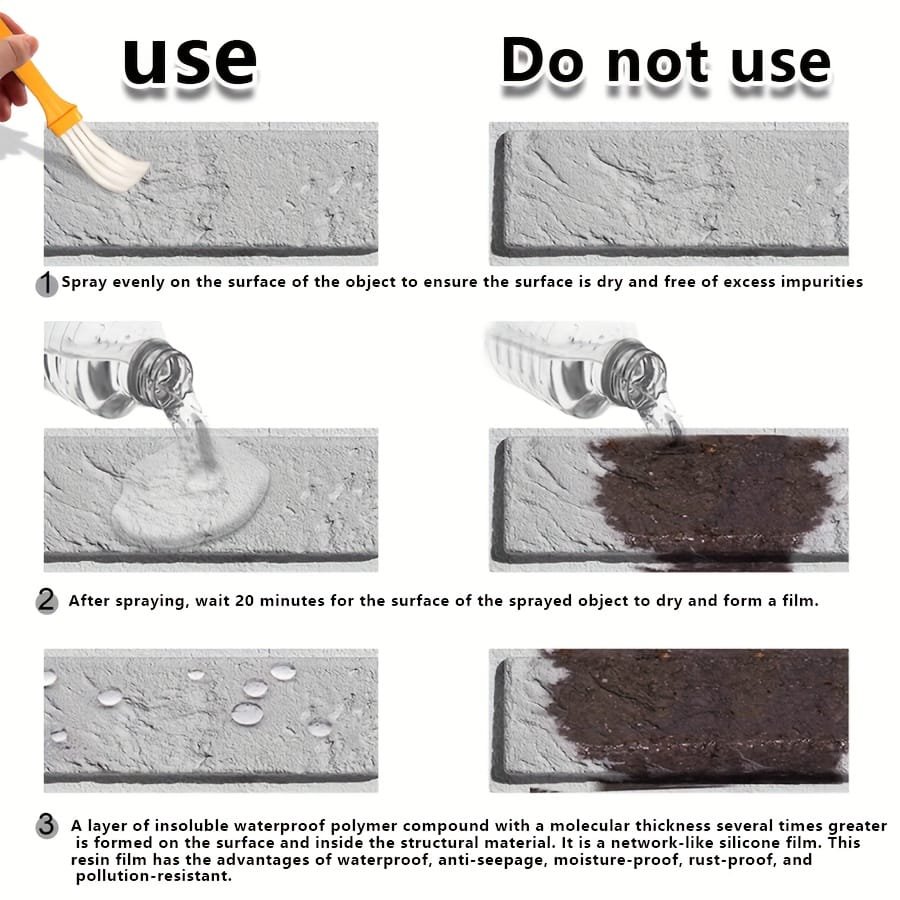 use

Do not use

1 Spray evenly on the surface of the object to ensure the surface is dry and free of excess impurities

2 After spraying, wait 20 minutes for the surface of the sprayed object to dry and form a film.

3 A layer of insoluble waterproof polymer compound with a molecular thickness several times greater is formed on the surface and inside the structural material. It is a network-like silicone film. This resin film has the advantages of waterproof, anti-seepage, moisture-proof, rust-proof, and pollution-resistant.