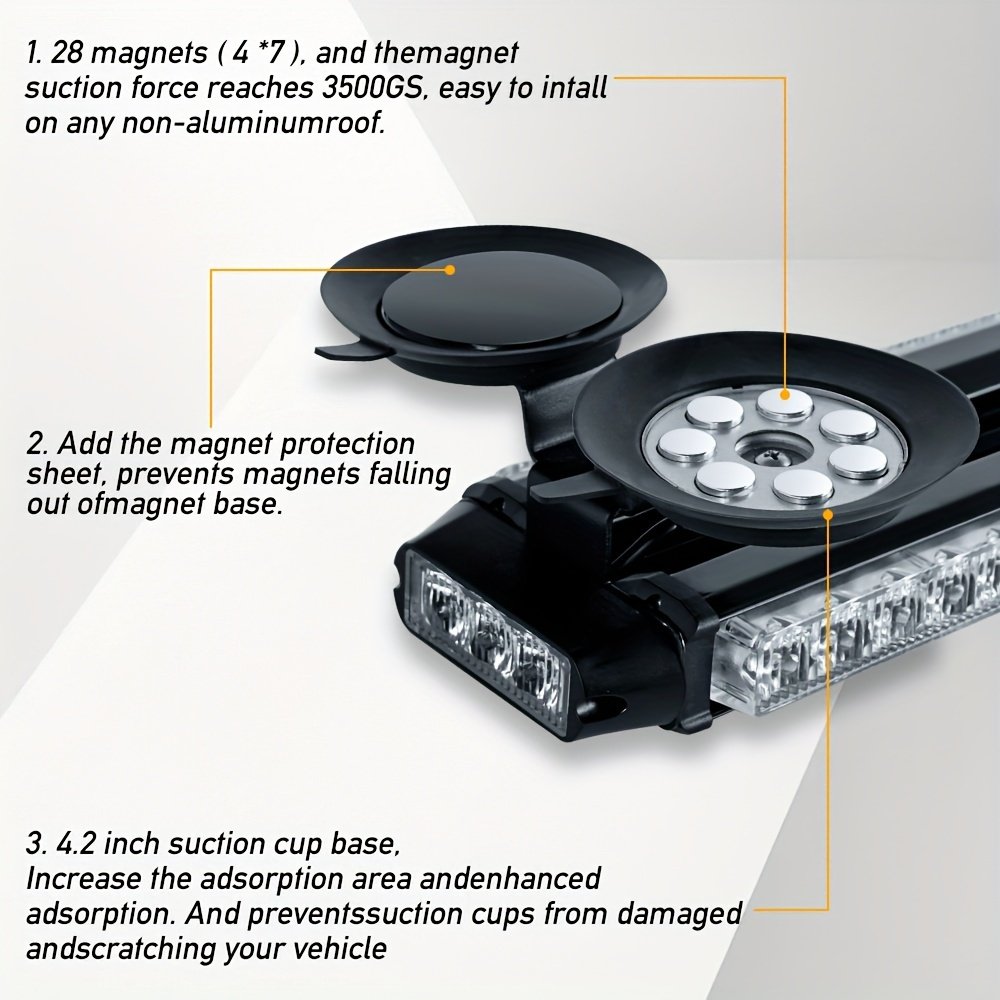 1. 28 magnets ( 4 *7 ), and themagnet suction force reaches 3500GS, easy to intall on any non-aluminumroof.

2. Add the magnet protection sheet, prevents magnets falling out ofmagnet base.

3. 4.2 inch suction cup base,
Increase the adsorption area andenhanced adsorption. And preventssuction cups from damaged andscratching your vehicle