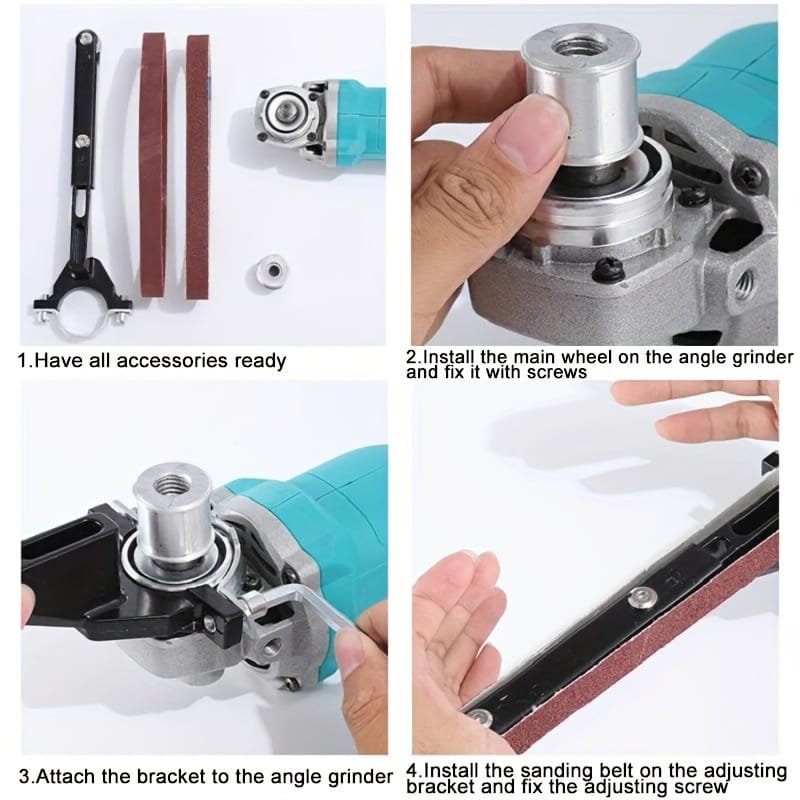 1.Have all accessories ready

2.Install the main wheel on the angle grinder and fix it with screws

3.Attach the bracket to the angle grinder

4.Install the sanding belt on the adjusting bracket and fix the adjusting screw