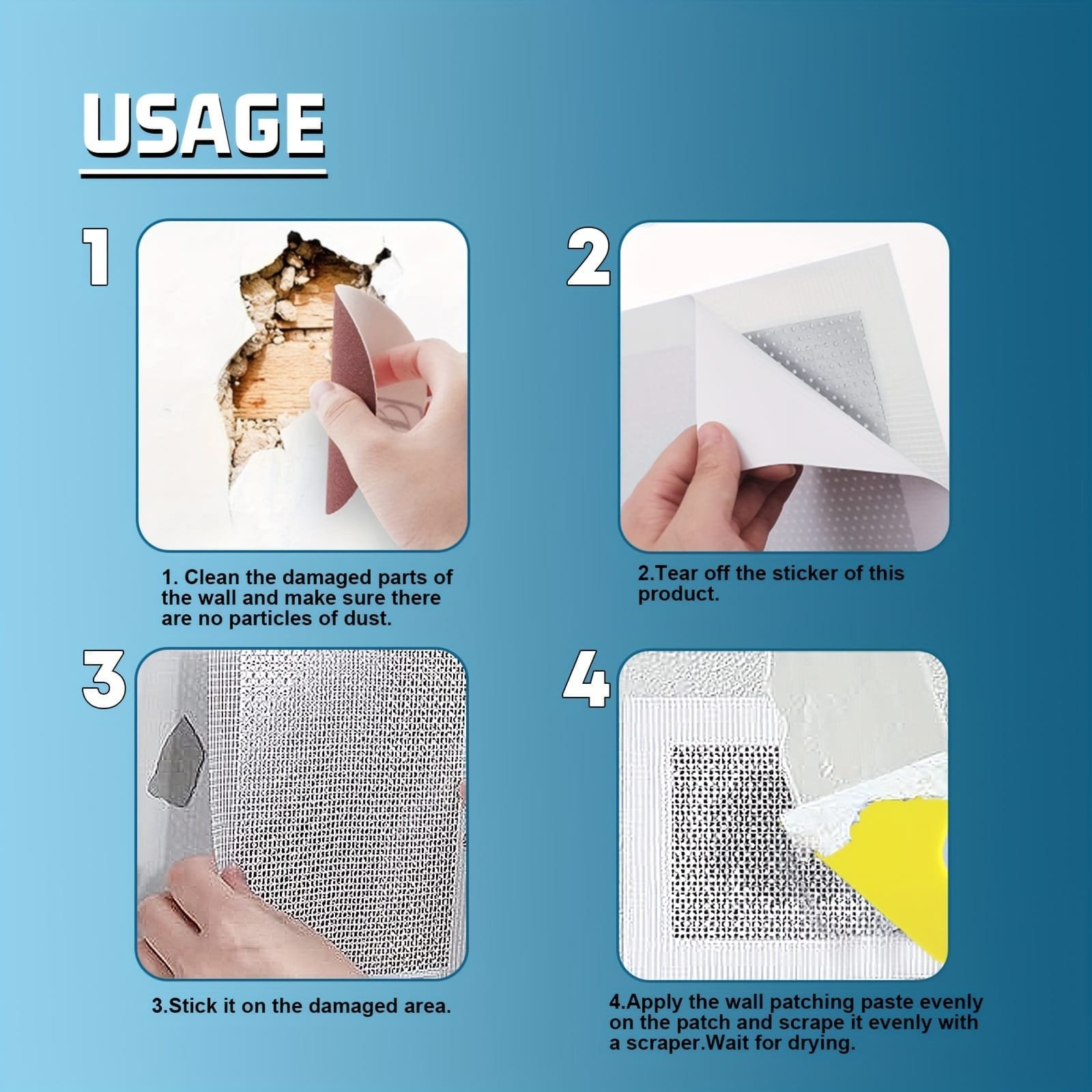 USAGE

1

1. Clean the damaged parts of the wall and make sure there are no particles of dust.

2

2.Tear off the sticker of this product.

3

3.Stick it on the damaged area.

4

4.Apply the wall patching paste evenly on the patch and scrape it evenly with a scraper.Wait for drying.