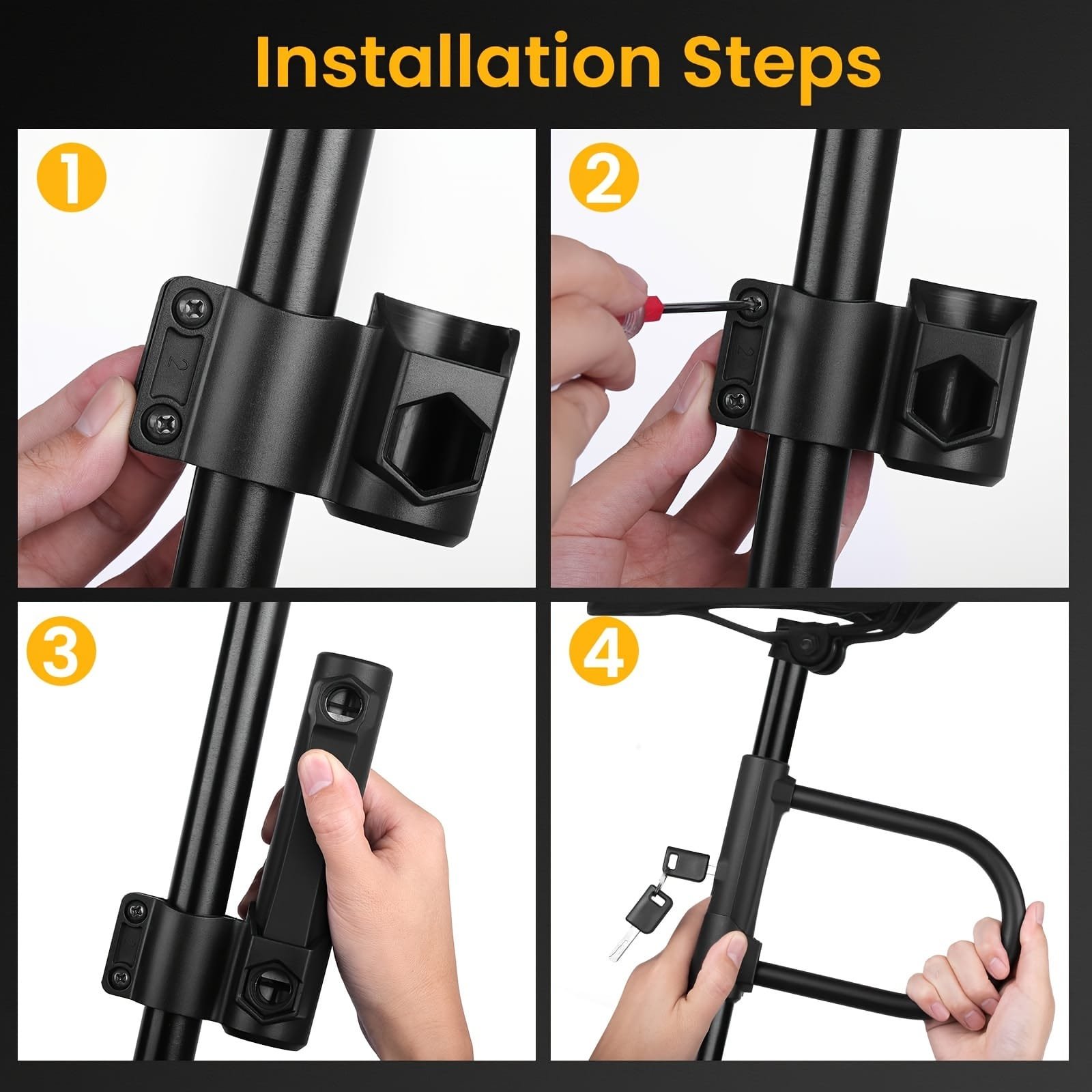 Installation Steps

1

2

2

2

3

4