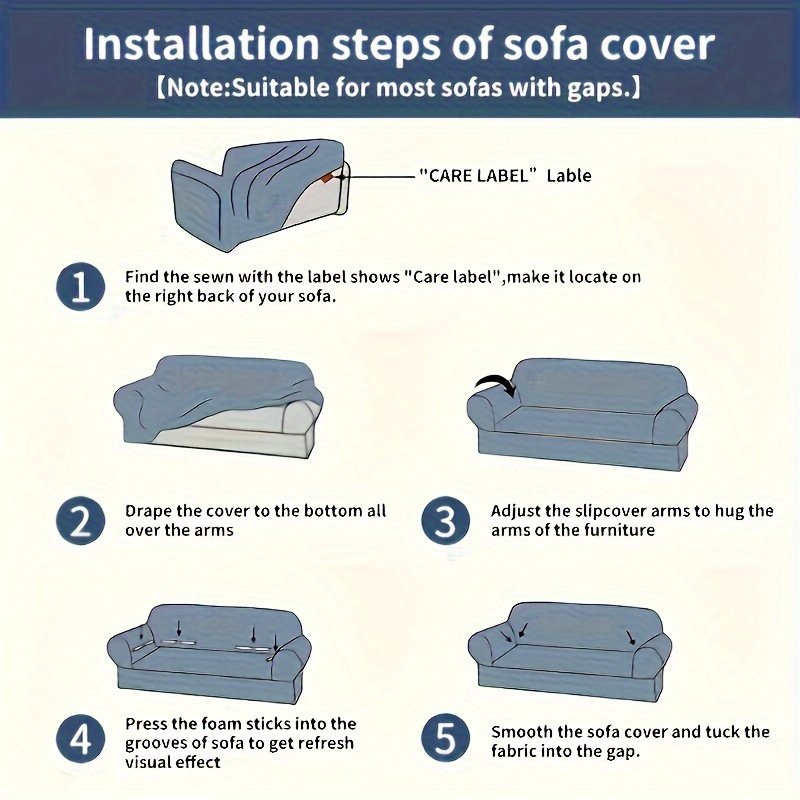 Installation steps of sofa cover
【Note:Suitable for most sofas with gaps.】

"CARE LABEL" Lable

1 Find the sewn with the label shows "Care label",make it locate on the right back of your sofa.

2 Drape the cover to the bottom all over the arms

3 Adjust the slipcover arms to hug the arms of the furniture

4 Press the foam sticks into the grooves of sofa to get refresh visual effect

5 Smooth the sofa cover and tuck the fabric into the gap.