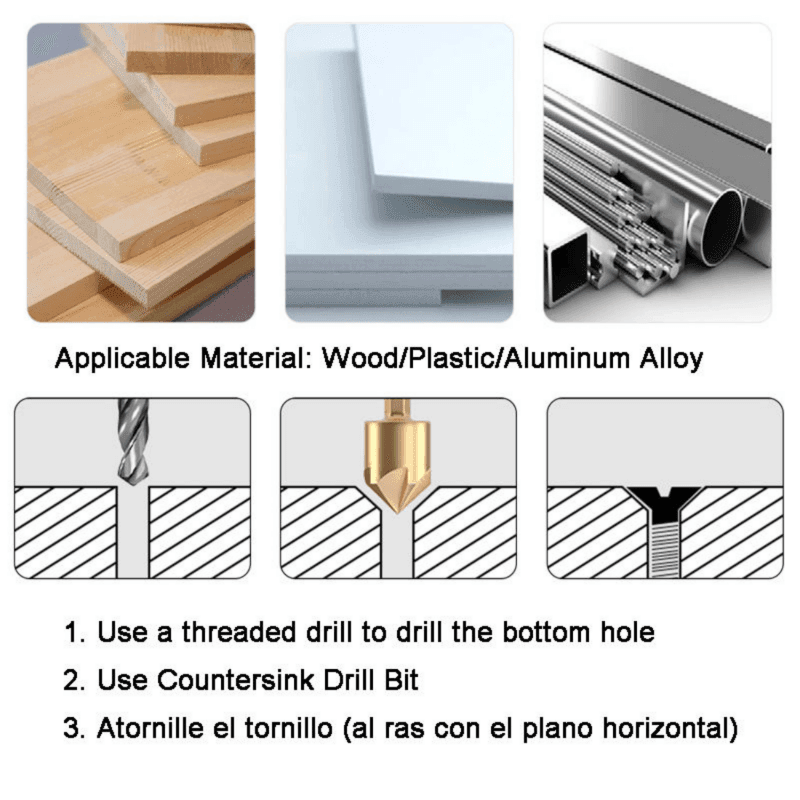 Applicable Material: Wood/Plastic/Aluminum Alloy

1. Use a threaded drill to drill the bottom hole

2. Use Countersink Drill Bit

3. Atornille el tornillo (al ras con el plano horizontal)