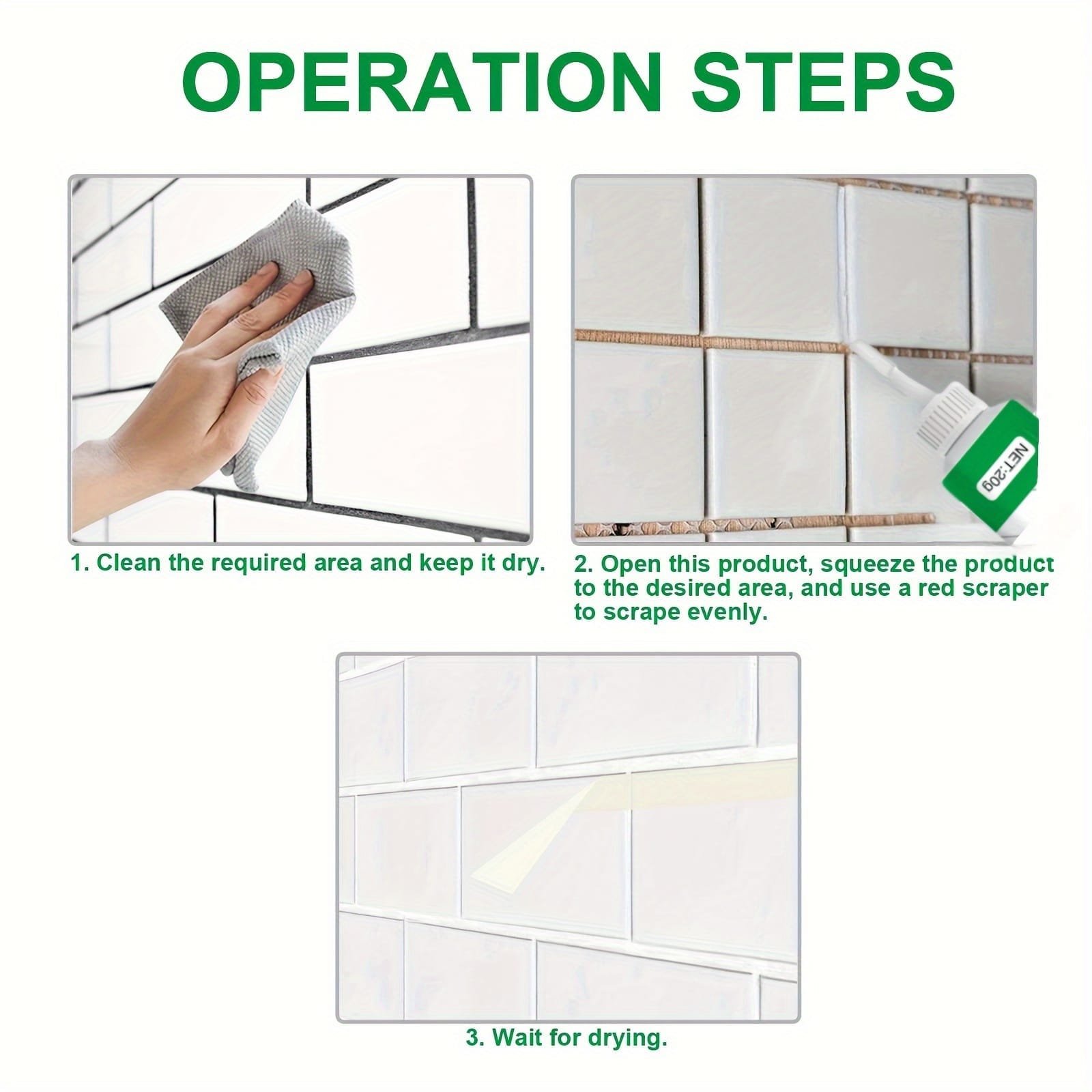 OPERATION STEPS

NET:20g

1. Clean the required area and keep it dry.

2. Open this product, squeeze the product to the desired area, and use a red scraper to scrape evenly.

3. Wait for drying.